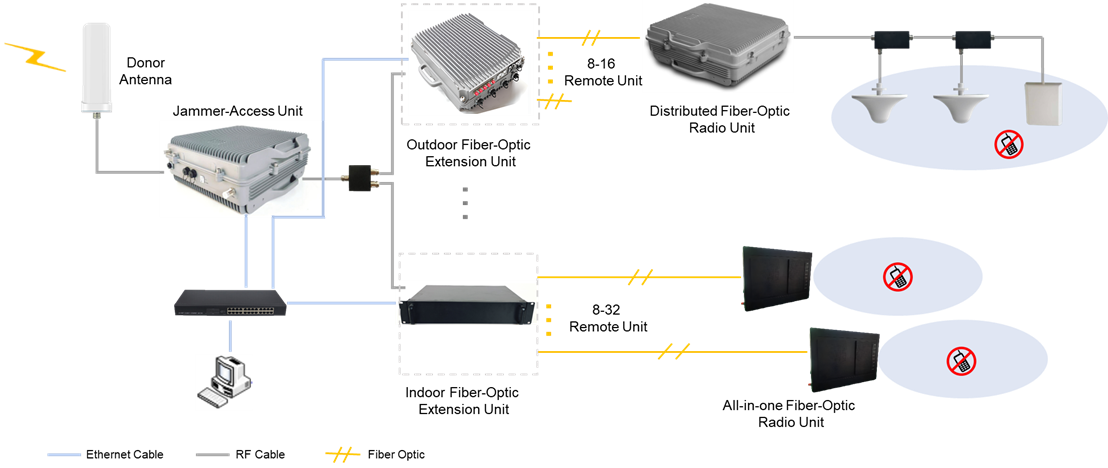 Donor Antenna

Jammer-Access Unit

Outdoor Fiber-Optic Extension Unit

8-16 Remote Unit

Distributed Fiber-Optic Radio Unit

Indoor Fiber-Optic Extension Unit

8-32 Remote Unit

All-in-one Fiber-Optic Radio Unit

Ethernet Cable

RF Cable

Fiber Optic